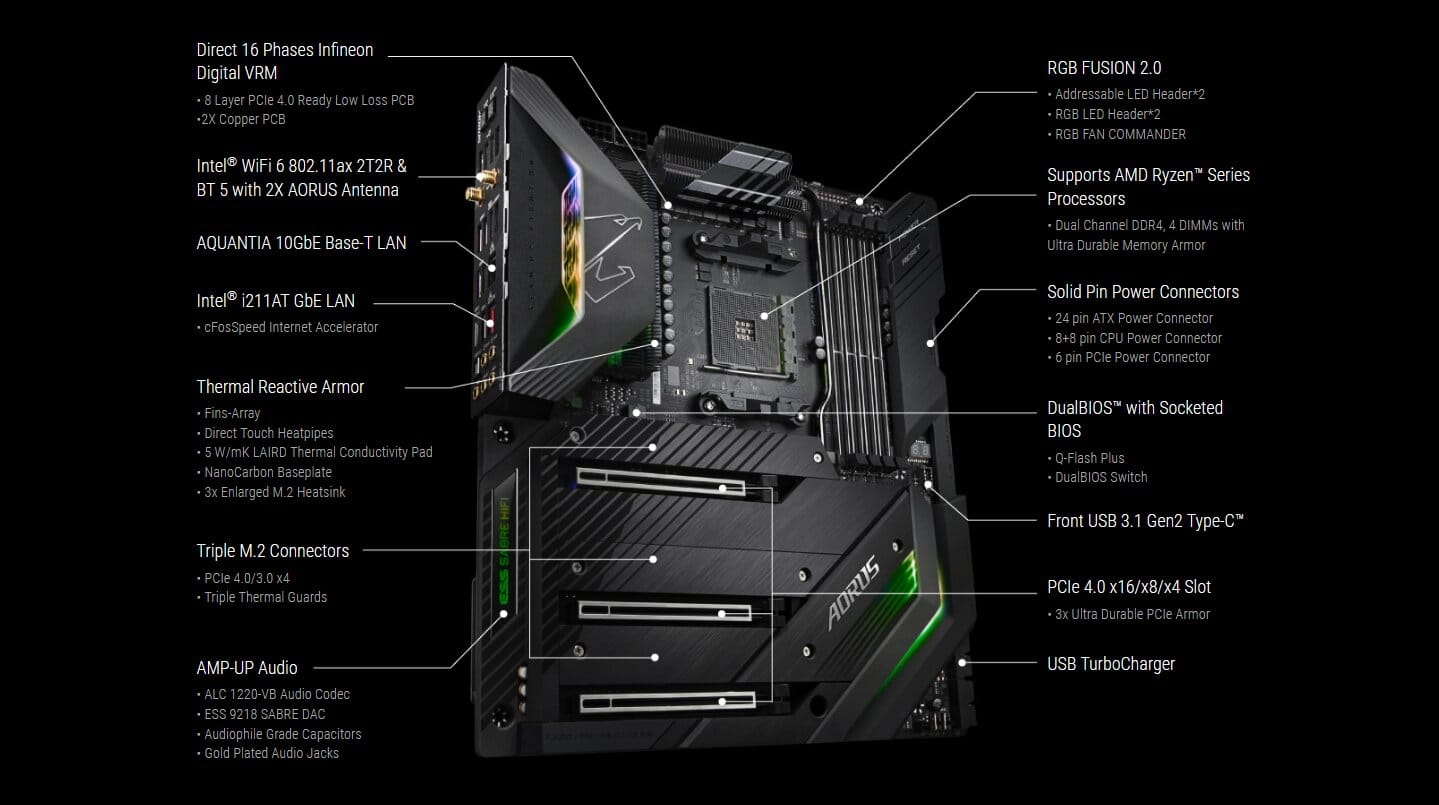 Direct 16 Phases Infineon Digital VRM

• 8 Layer PCIe 4.0 Ready Low Loss PCB
•2X Copper PCB

Intel® WiFi 6 802.11ax 2T2R & BT 5 with 2X AORUS Antenna

AQUANTIA 10GbE Base-T LAN

Intel® i211AT GbE LAN

• cFosSpeed Internet Accelerator

Thermal Reactive Armor

• Fins-Array
• Direct Touch Heatpipes
• 5 W/mK LAIRD Thermal Conductivity Pad
• NanoCarbon Baseplate
• 3x Enlarged M.2 Heatsink

Triple M.2 Connectors

• PCIe 4.0/3.0 x4
• Triple Thermal Guards

AMP-UP Audio

• ALC 1220-VB Audio Codec
• ESS 9218 SABRE DAC
• Audiophile Grade Capacitors
• Gold Plated Audio Jacks

ESS SABRE HIFI

AORUS

RGB FUSION 2.0

• Addressable LED Header*2
• RGB LED Header*2
• RGB FAN COMMANDER

Supports AMD Ryzen™ Series Processors

• Dual Channel DDR4, 4 DIMMs with Ultra Durable Memory Armor

Solid Pin Power Connectors

• 24 pin ATX Power Connector
• 8+8 pin CPU Power Connector
• 6 pin PCIe Power Connector

DualBIOS™ with Socketed BIOS

• Q-Flash Plus
• DualBIOS Switch

Front USB 3.1 Gen2 Type-C™

PCIe 4.0 x16/x8/x4 Slot

• 3x Ultra Durable PCIe Armor

USB TurboCharger