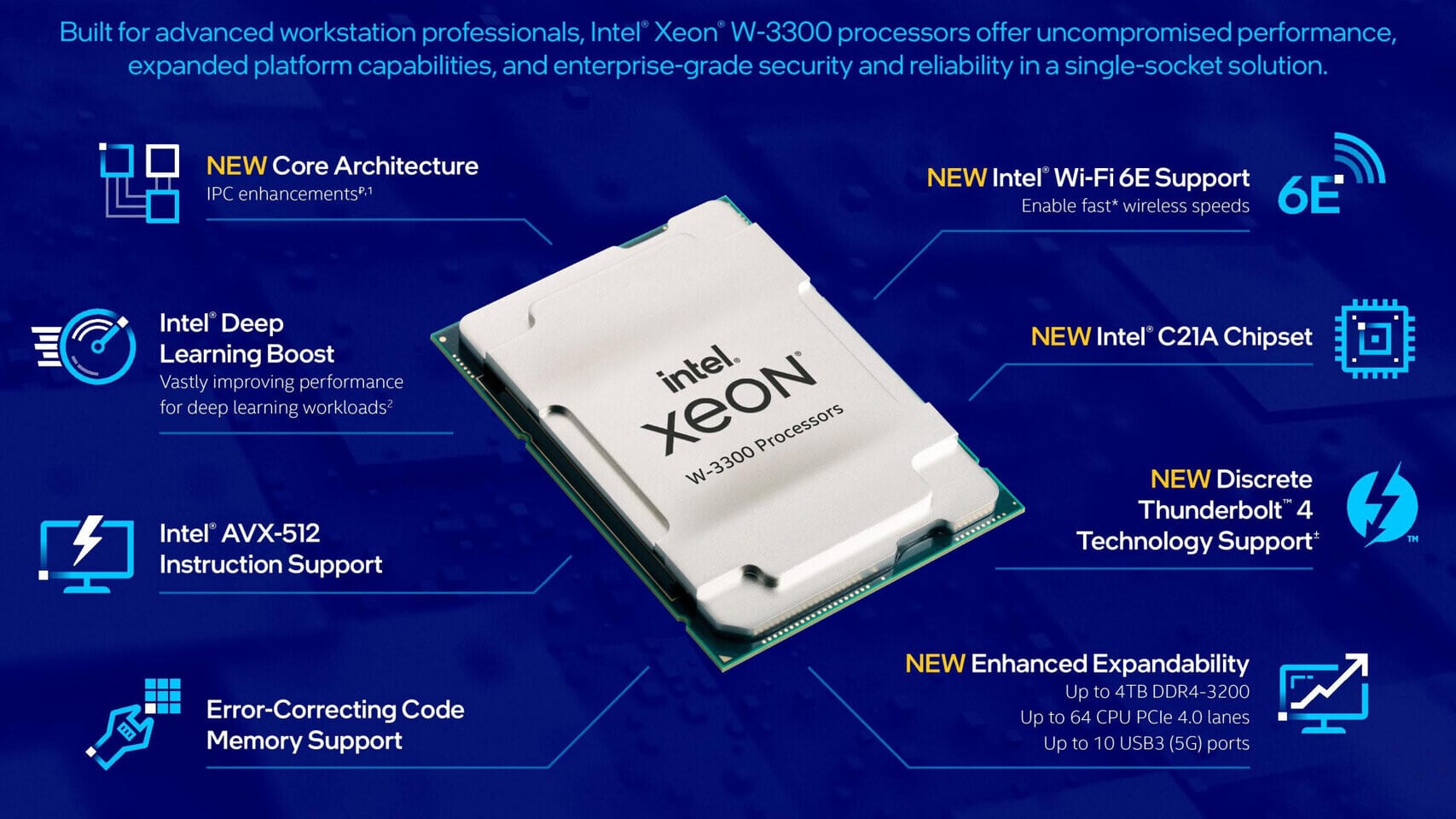 Built for advanced workstation professionals, Intel® Xeon® W-3300 processors offer uncompromised performance, expanded platform capabilities, and enterprise-grade security and reliability in a single-socket solution.

NEW Core Architecture
IPC enhancements$^{P,1}$

Intel® Deep Learning Boost
Vastly improving performance for deep learning workloads$^{2}$

Intel® AVX-512 Instruction Support

Error-Correcting Code Memory Support

intel. XEON® W-3300 Processors

NEW Intel® Wi-Fi 6E Support
Enable fast* wireless speeds

6E

NEW Intel® C21A Chipset

NEW Discrete Thunderbolt™ 4 Technology Support$^{±}$

TM

NEW Enhanced Expandability
Up to 4TB DDR4-3200
Up to 64 CPU PCIe 4.0 lanes
Up to 10 USB3 (5G) ports